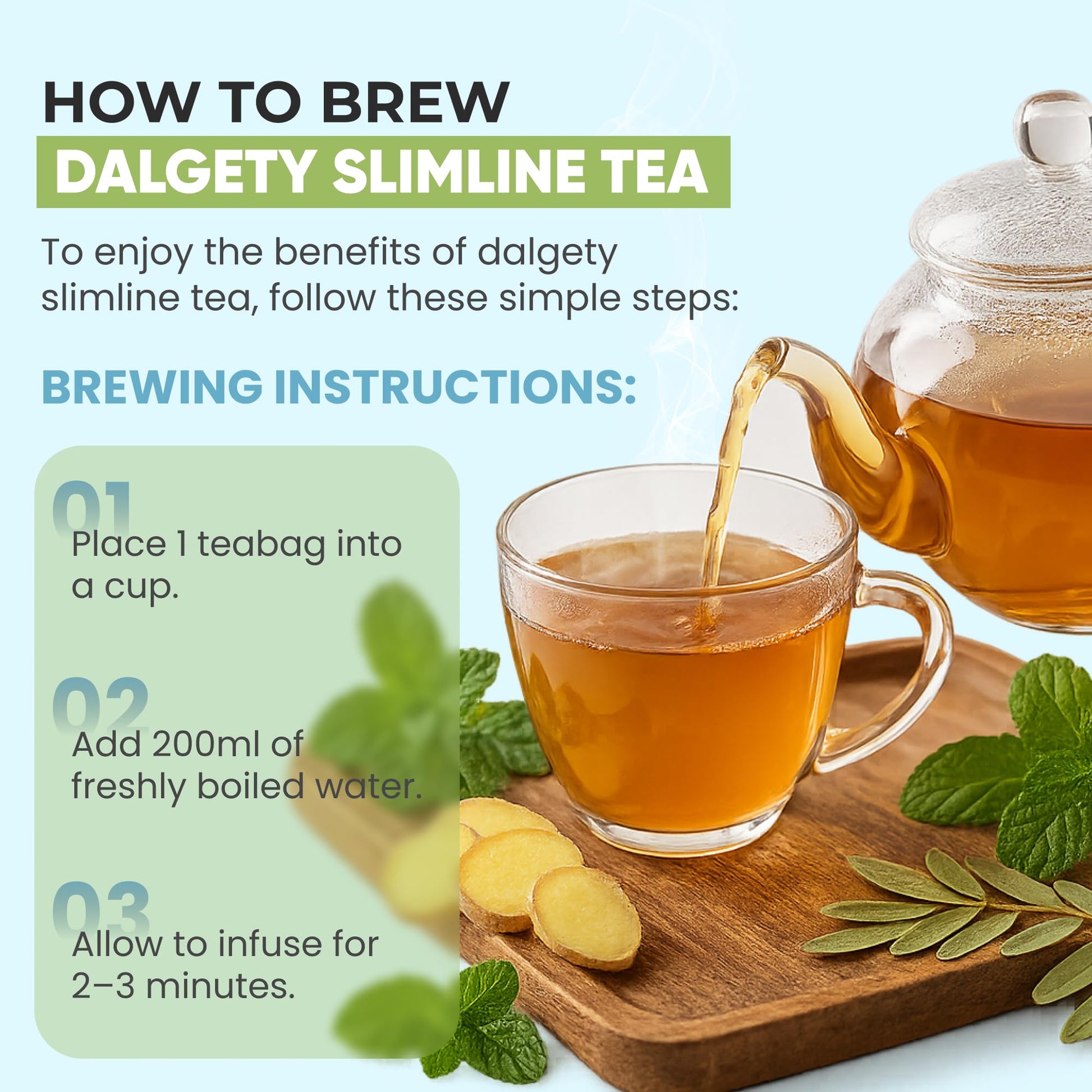 HOW TO BREW
DALGETY SLIMLINE TEA

To enjoy the benefits of dalgety slimline tea, follow these simple steps:

BREWING INSTRUCTIONS:

01
Place 1 teabag into a cup.

02
Add 200ml of freshly boiled water.

03
Allow to infuse for 2–3 minutes.