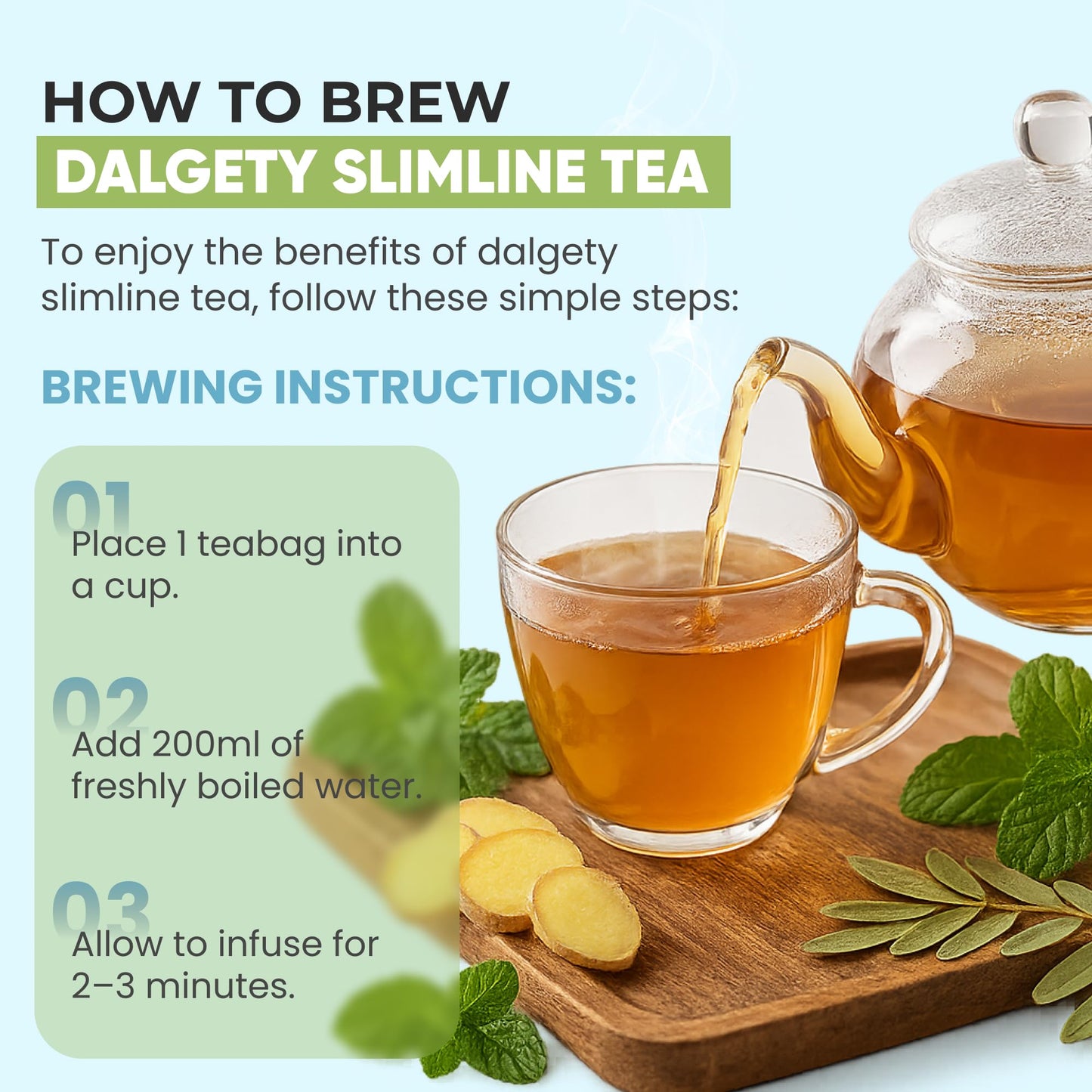 HOW TO BREW
DALGETY SLIMLINE TEA

To enjoy the benefits of dalgety slimline tea, follow these simple steps:

BREWING INSTRUCTIONS:

01
Place 1 teabag into a cup.

02
Add 200ml of freshly boiled water.

03
Allow to infuse for 2–3 minutes.